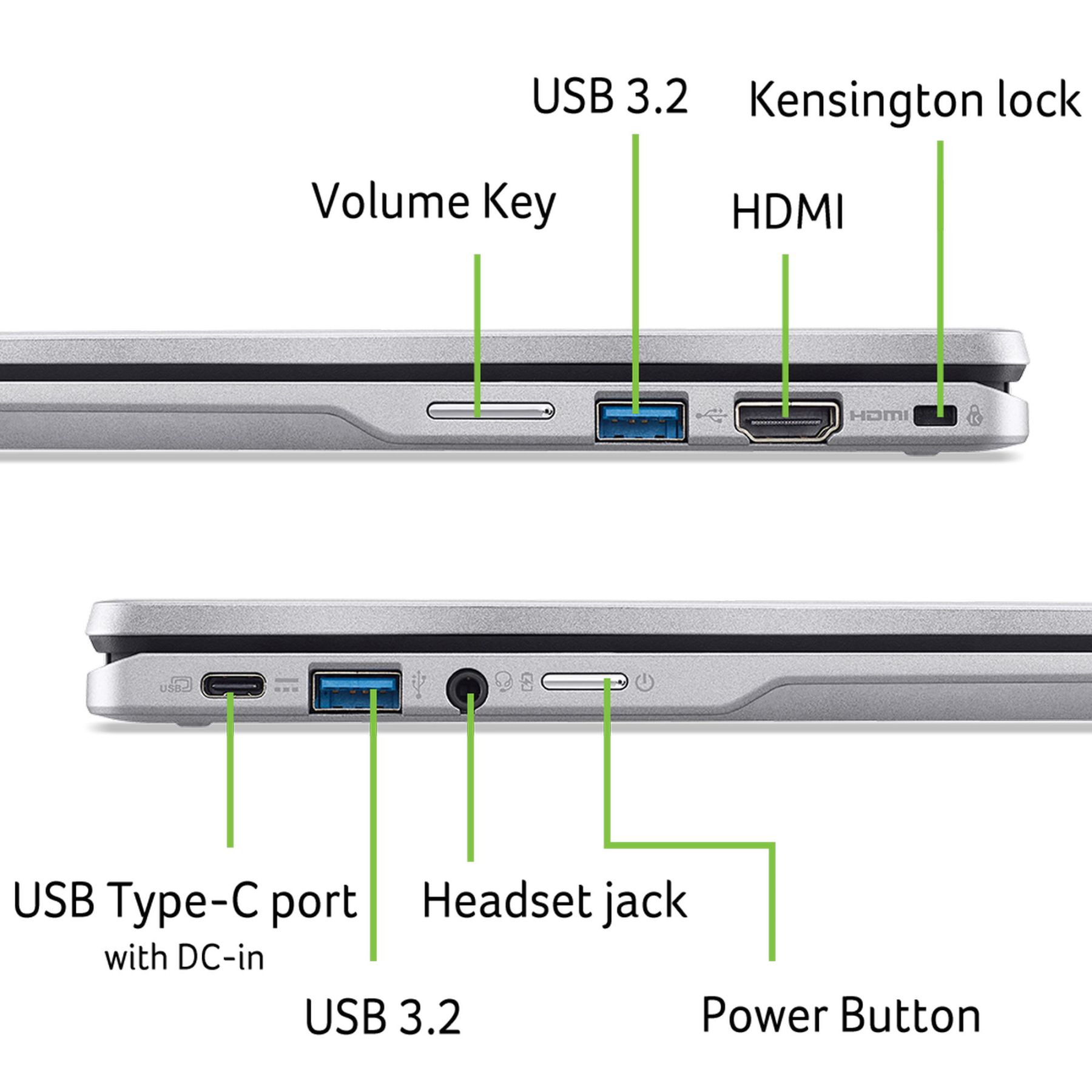 USB 3.2
Kensington lock
Volume Key
HDMI
HDMI
USB
USB Type-C port
with DC-in
Headset jack
USB 3.2
Power Button